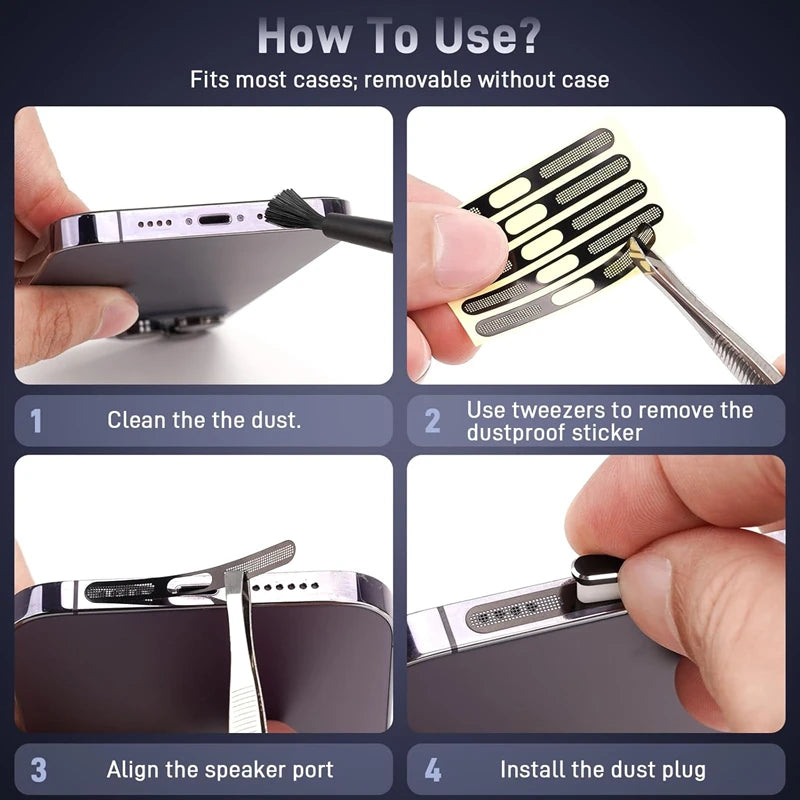 How To Use?

Fits most cases; removable without case

1 Clean the the dust.

2 Use tweezers to remove the dustproof sticker

3 Align the speaker port

4 Install the dust plug